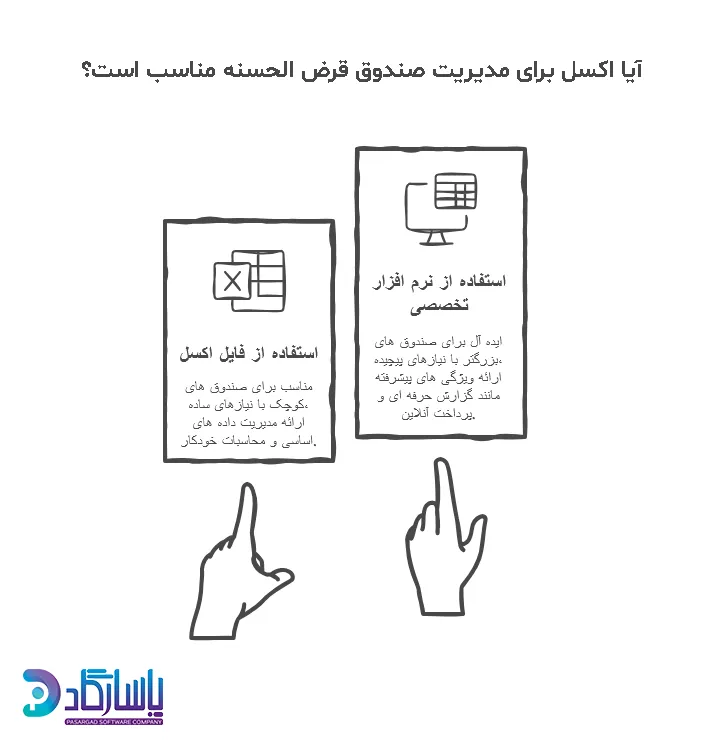 آیا اکسل برای مدیریت صندوق قرض الحسنه مناسب است؟

استفاده از نرم افزار تخصصی

ایده آل برای صندوق های بزرگتر با نیازهای پیچیده، ارائه ویژگی های پیشرفته مانند گزارش حرفه ای و پرداخت آنلاین.

استفاده از فایل اکسل

مناسب برای صندوق های کوچک با نیازهای ساده، ارائه مدیریت داده های اساسی و محاسبات خودکار.

پاسارگاد
PASARGAD SOFTWARE COMPANY